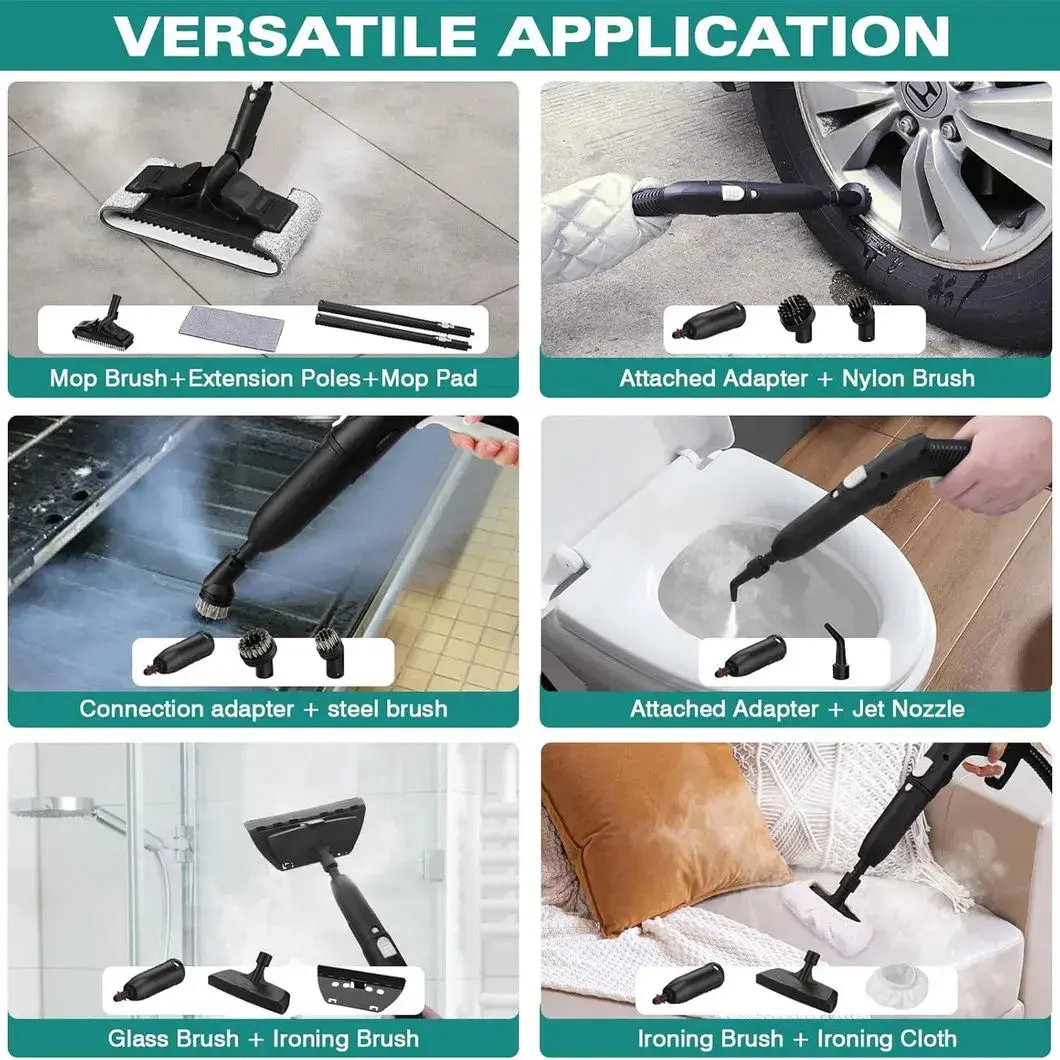 VERSATILE APPLICATION

Mop Brush+Extension Poles+Mop Pad

Attached Adapter + Nylon Brush

Connection adapter + steel brush

Attached Adapter + Jet Nozzle

Glass Brush + Ironing Brush

Ironing Brush + Ironing Cloth